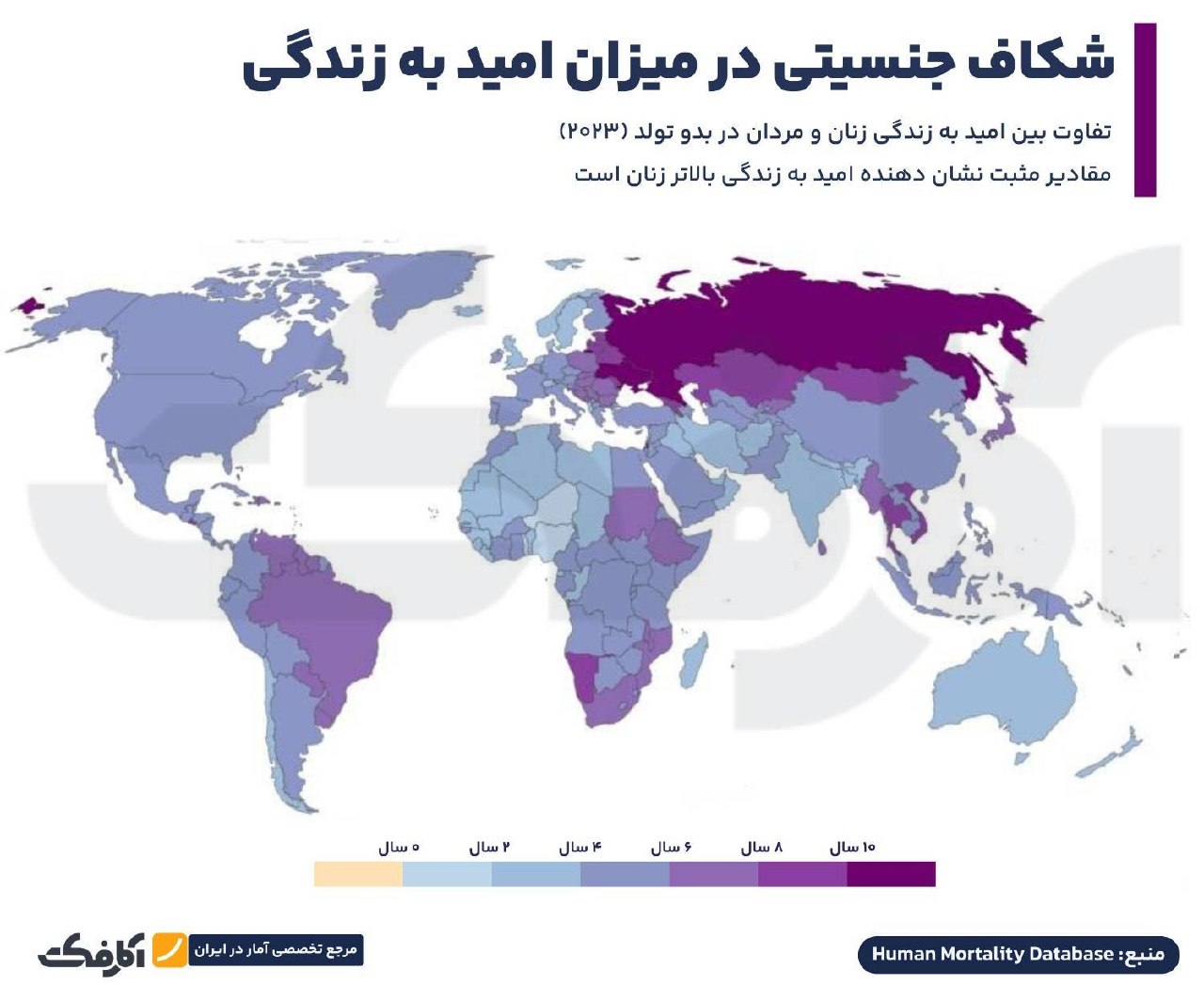 شکاف جنسیتی در میزان امید به زندگی

تفاوت بین امید به زندگی زنان و مردان در بدو تولد (۲۰۲۳)

مقادیر مثبت نشان دهنده امید به زندگی بالاتر زنان است

۰ سال
۲ سال
۴ سال
۶ سال
۸ سال
۱۰ سال

منبع: Human Mortality Database

مرجع تخصصی آمار در ایران
آمارفکت