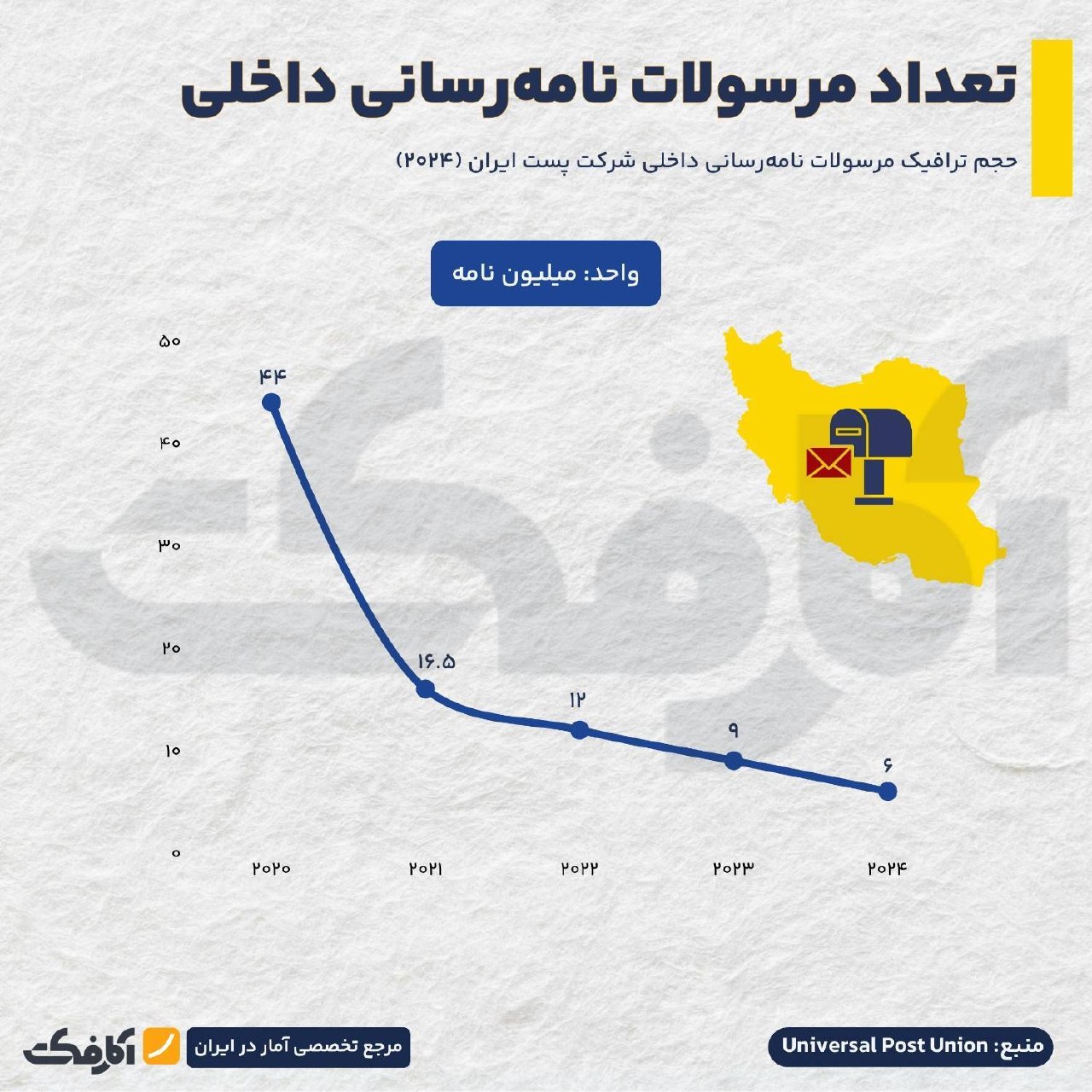 تعداد مرسولات نامه‌رسانی داخلی

حجم ترافیک مرسولات نامه‌رسانی داخلی شرکت پست ایران (۲۰۲۴)

واحد: میلیون نامه

۵۰
۴۰
۳۰
۲۰
۱۰
۰

۴۴
۱۶.۵
۱۲
۹
۶

۲۰۲۰
۲۰۲۱
۲۰۲۲
۲۰۲۳
۲۰۲۴

منبع: Universal Post Union

مرجع تخصصی آمار در ایران

آمارفکت