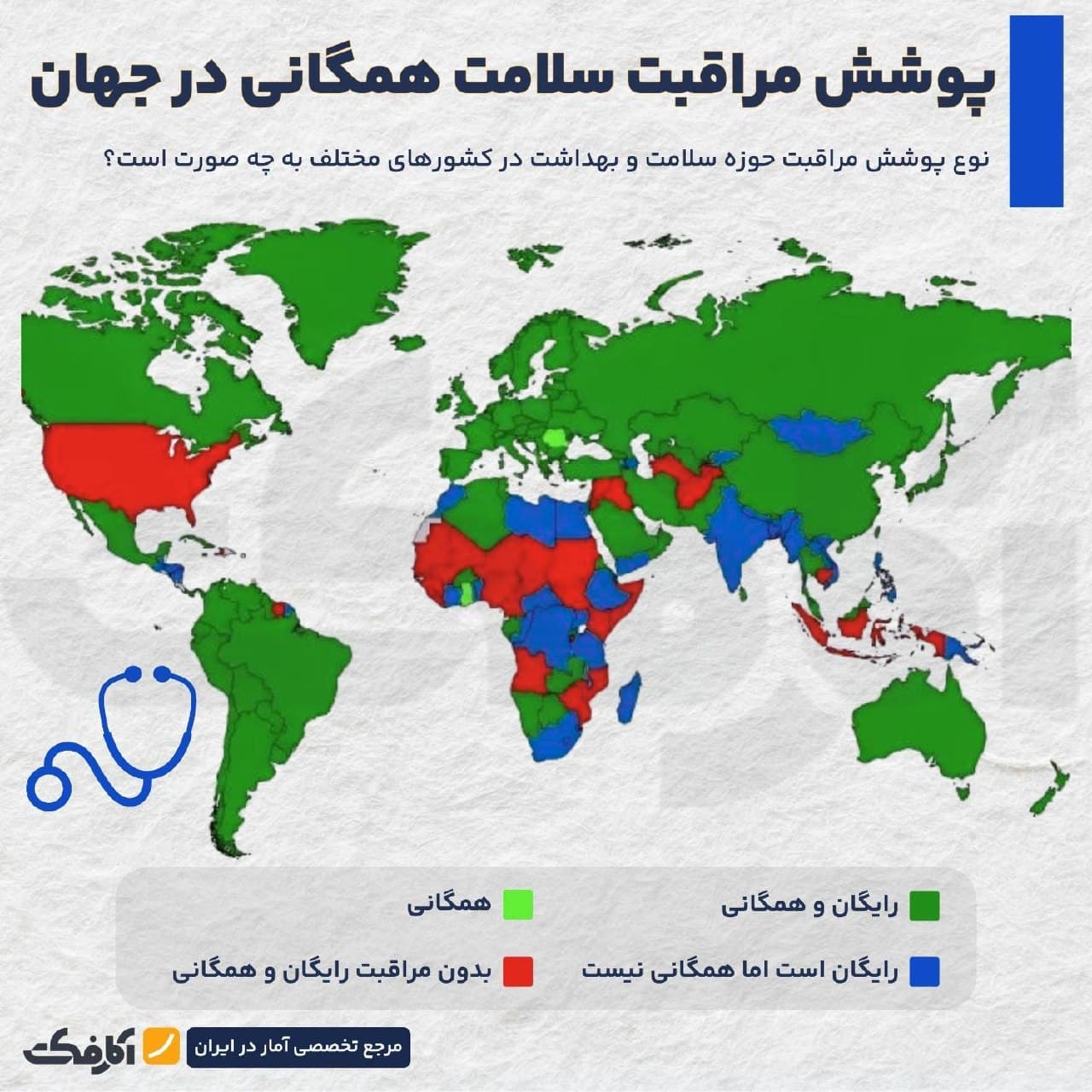 پوشش مراقبت سلامت همگانی در جهان

نوع پوشش مراقبت حوزه سلامت و بهداشت در کشورهای مختلف به چه صورت است؟

رایگان و همگانی

همگانی

رایگان است اما همگانی نیست

بدون مراقبت رایگان و همگانی

مرجع تخصصی آمار در ایران

آمارفکت